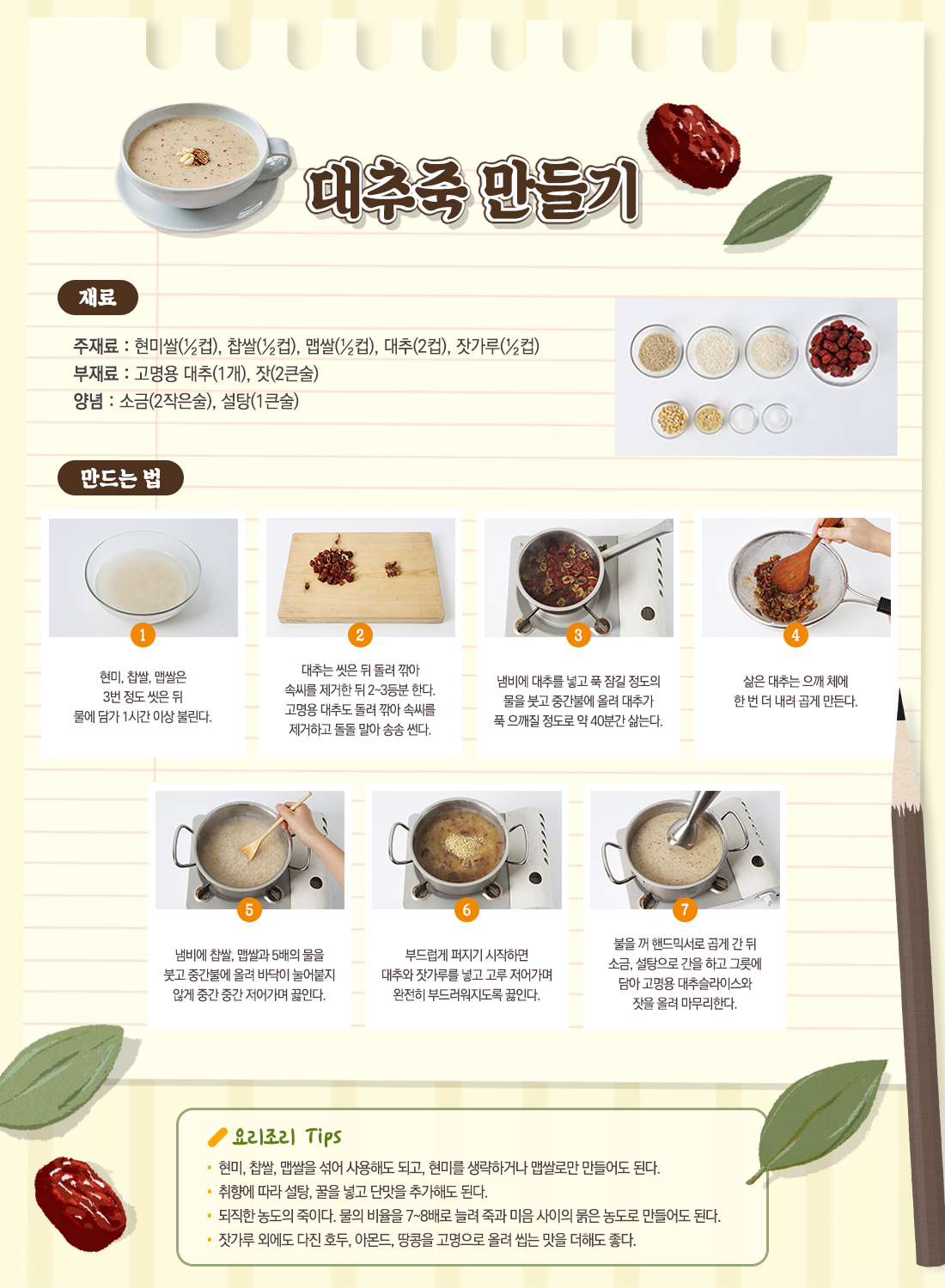 대추죽 만들기

재료

주재료 : 현미쌀(½컵), 찹쌀(½컵), 맵쌀(½컵), 대추(2컵), 잣가루(½컵)
부재료 : 고명용 대추(1개), 잣(2큰술)
양념 : 소금(2작은술), 설탕(1큰술)

만드는 법

1
현미, 찹쌀, 맵쌀은 3번 정도 씻은 뒤 물에 담가 1시간 이상 불린다.

2
대추는 씻은 뒤 돌려 깎아 속씨를 제거한 뒤 2~3등분 한다. 고명용 대추도 돌려 깎아 속씨를 제거하고 돌돌 말아 송송 썬다.

3
냄비에 대추를 넣고 푹 잠길 정도의 물을 붓고 중간불에 올려 대추가 푹 으깨질 정도로 약 40분간 삶는다.

4
삶은 대추는 으깨 체에 한 번 더 내려 곱게 만든다.

5
냄비에 찹쌀, 맵쌀과 5배의 물을 붓고 중간불에 올려 바닥이 눌어붙지 않게 중간 중간 저어가며 끓인다.

6
부드럽게 퍼지기 시작하면 대추와 잣가루를 넣고 고루 저어가며 완전히 부드러워지도록 끓인다.

7
불을 꺼 핸드믹서로 곱게 간 뒤 소금, 설탕으로 간을 하고 그릇에 담아 고명용 대추슬라이스와 잣을 올려 마무리한다.

요리조리 Tips
• 현미, 찹쌀, 맵쌀을 섞어 사용해도 되고, 현미를 생략하거나 맵쌀로만 만들어도 된다.
• 취향에 따라 설탕, 꿀을 넣고 단맛을 추가해도 된다.
• 되직한 농도의 죽이다. 물의 비율을 7~8배로 늘려 죽과 미음 사이의 묽은 농도로 만들어도 된다.
• 잣가루 외에도 다진 호두, 아몬드, 땅콩을 고명으로 올려 씹는 맛을 더해도 좋다.